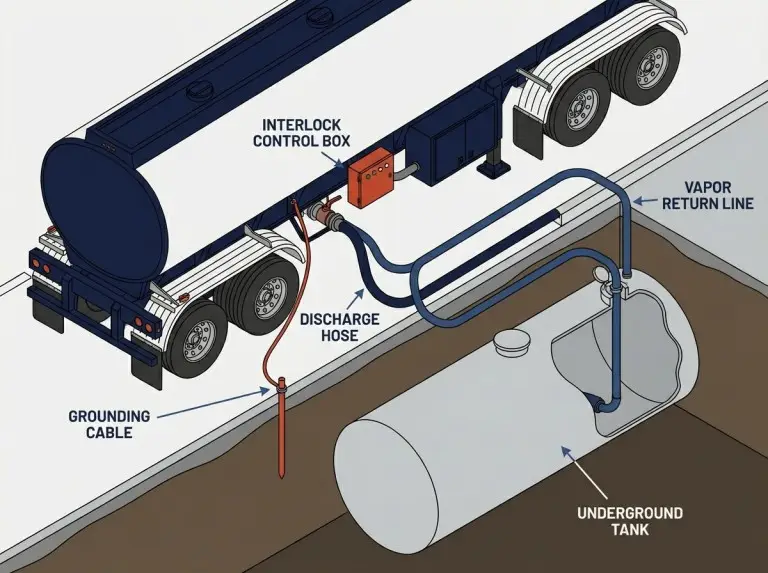 INTERLOCK CONTROL BOX

VAPOR RETURN LINE

DISCHARGE HOSE

GROUNDING CABLE

UNDERGROUND TANK