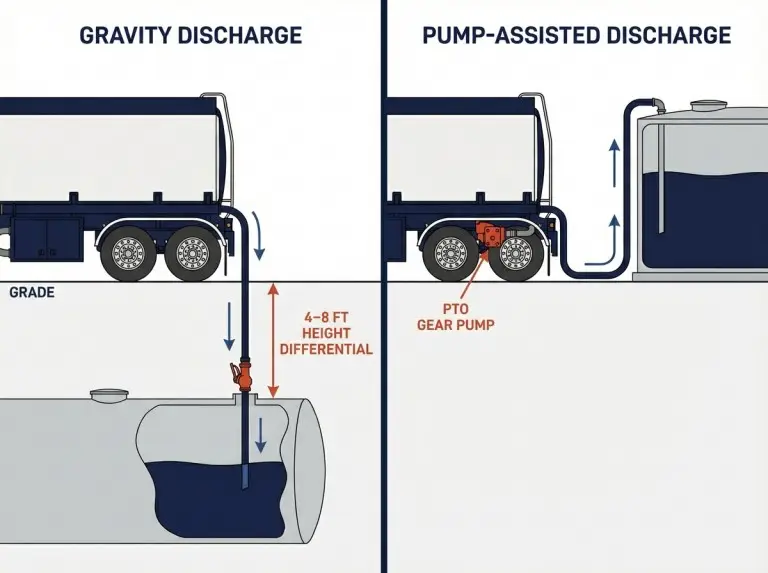 GRAVITY DISCHARGE

GRADE

4–8 FT HEIGHT DIFFERENTIAL

PUMP-ASSISTED DISCHARGE

PTO GEAR PUMP