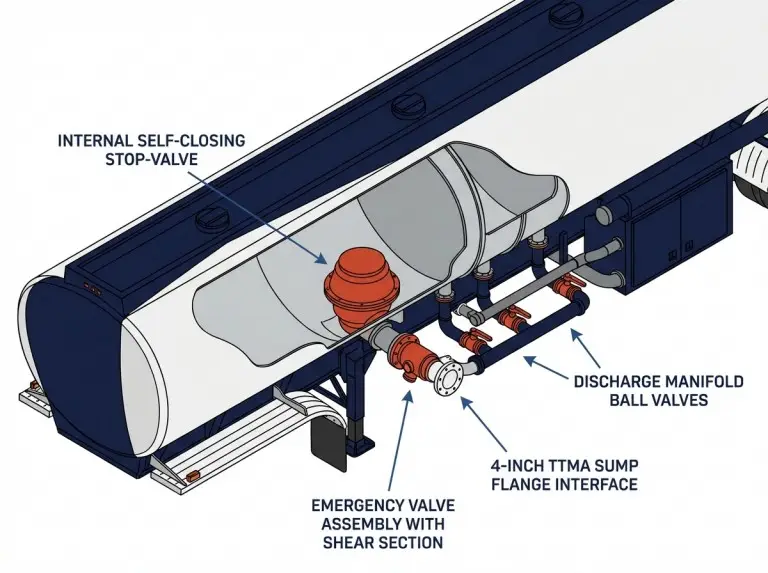 INTERNAL SELF-CLOSING STOP-VALVE

DISCHARGE MANIFOLD BALL VALVES

4-INCH TTMA SUMP FLANGE INTERFACE

EMERGENCY VALVE ASSEMBLY WITH SHEAR SECTION